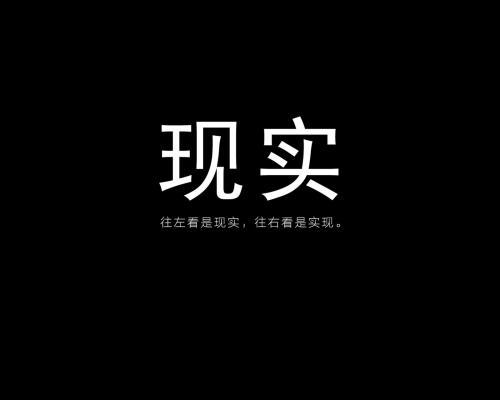 现实

往左看是现实，往右看是实现。